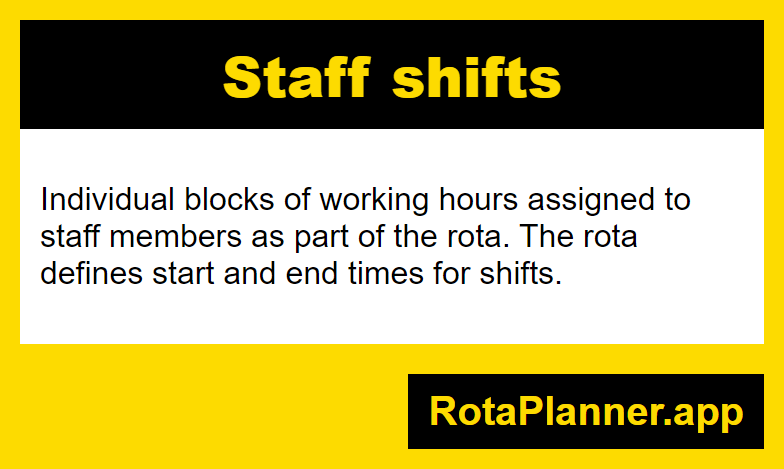 Staff shifts

Individual blocks of working hours assigned to staff members as part of the rota. The rota defines start and end times for shifts.

RotaPlanner.app