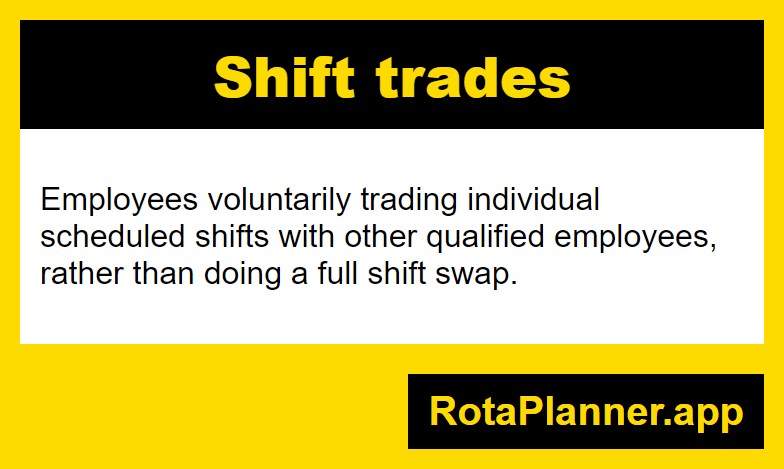 Shift trades

Employees voluntarily trading individual scheduled shifts with other qualified employees, rather than doing a full shift swap.

RotaPlanner.app