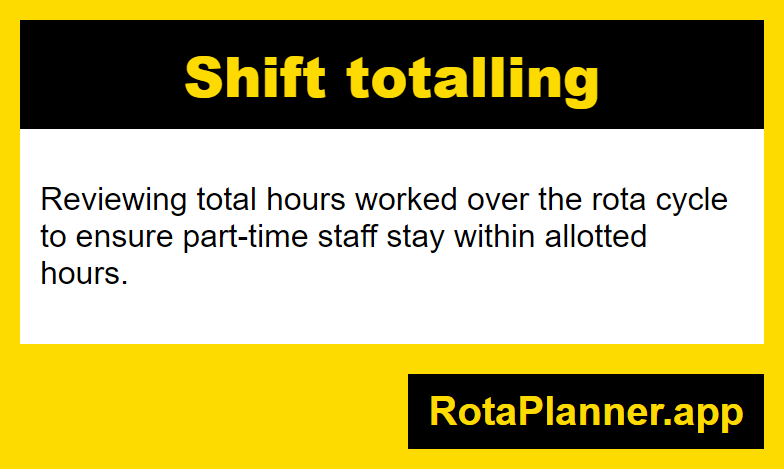 Shift totalling

Reviewing total hours worked over the rota cycle to ensure part-time staff stay within allotted hours.

RotaPlanner.app