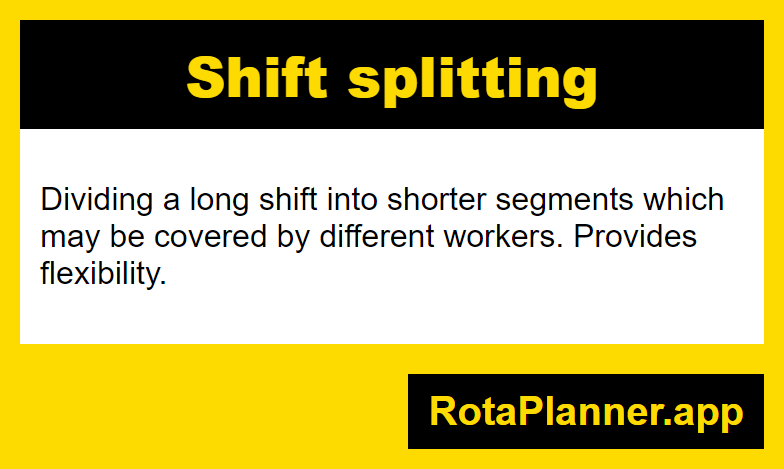 Shift splitting

Dividing a long shift into shorter segments which may be covered by different workers. Provides flexibility.

RotaPlanner.app