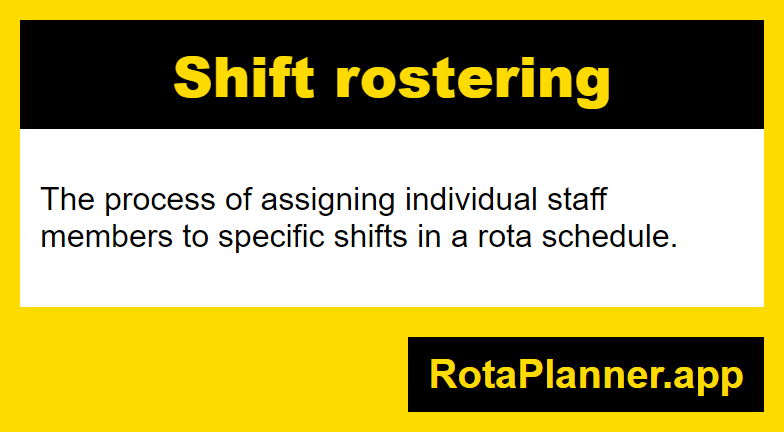 Shift rostering

The process of assigning individual staff members to specific shifts in a rota schedule.

RotaPlanner.app