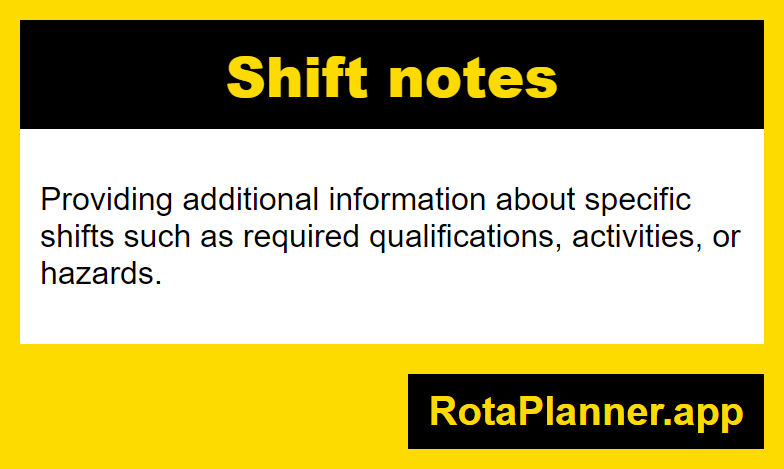 Shift notes

Providing additional information about specific shifts such as required qualifications, activities, or hazards.

RotaPlanner.app