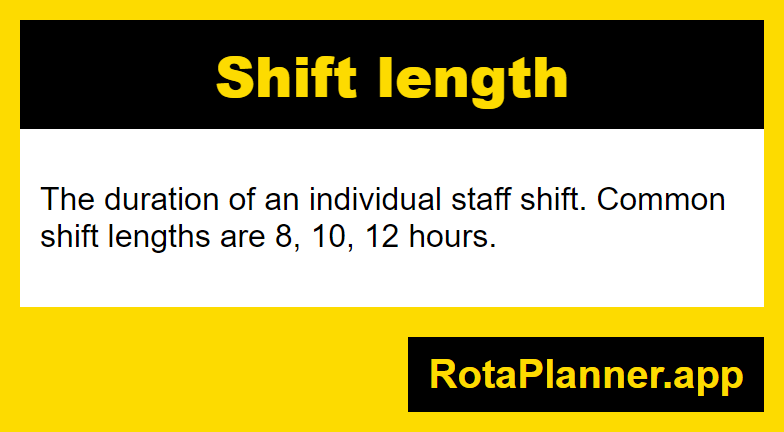 Shift length

The duration of an individual staff shift. Common shift lengths are 8, 10, 12 hours.

RotaPlanner.app