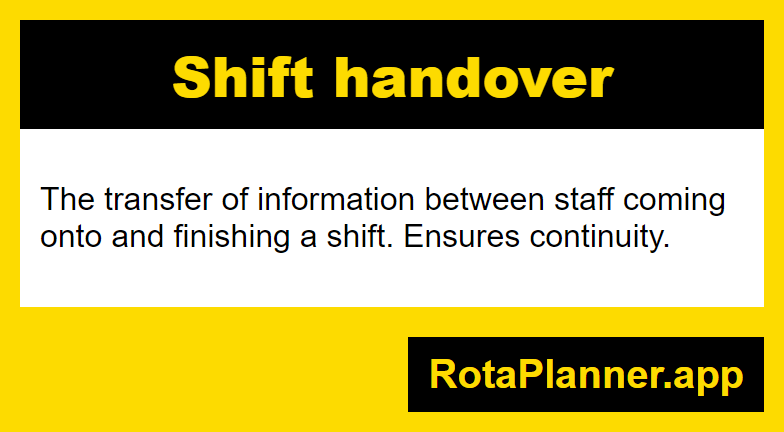 Shift handover

The transfer of information between staff coming onto and finishing a shift. Ensures continuity.

RotaPlanner.app