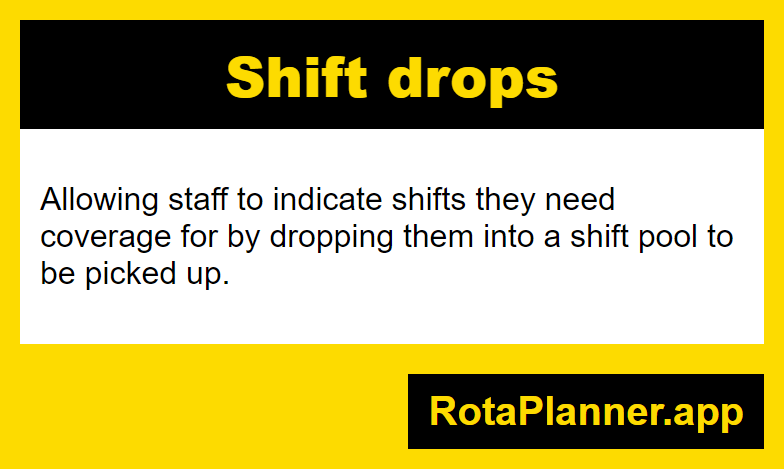 Shift drops

Allowing staff to indicate shifts they need coverage for by dropping them into a shift pool to be picked up.

RotaPlanner.app