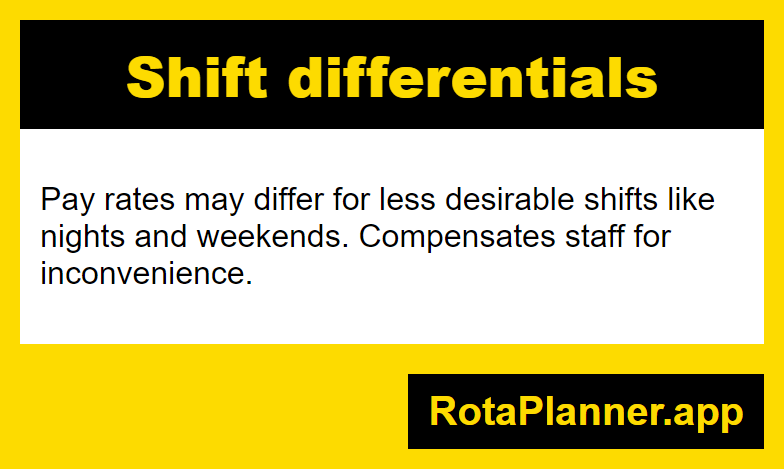 Shift differentials

Pay rates may differ for less desirable shifts like nights and weekends. Compensates staff for inconvenience.

RotaPlanner.app