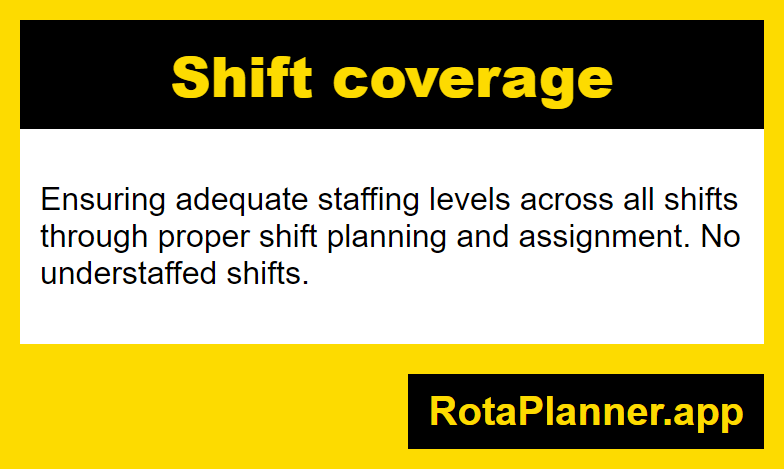 Shift coverage

Ensuring adequate staffing levels across all shifts through proper shift planning and assignment. No understaffed shifts.

RotaPlanner.app