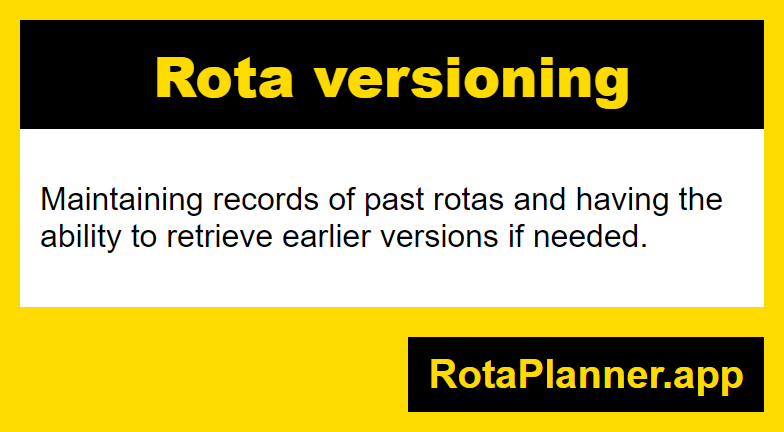 Rota versioning

Maintaining records of past rotas and having the ability to retrieve earlier versions if needed.

RotaPlanner.app