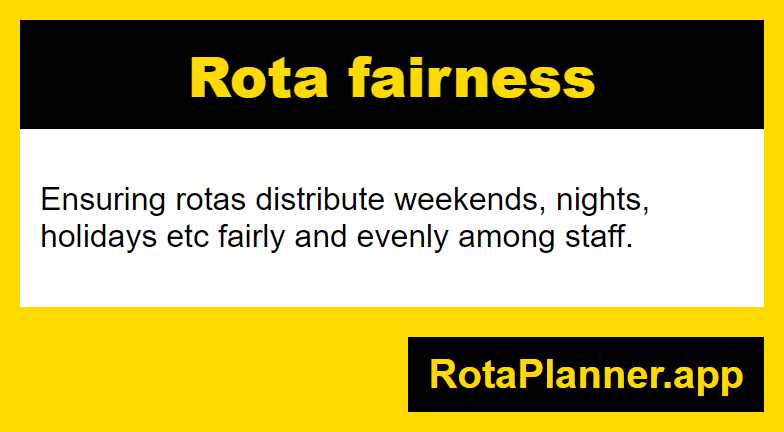 Rota fairness

Ensuring rotas distribute weekends, nights, holidays etc fairly and evenly among staff.

RotaPlanner.app