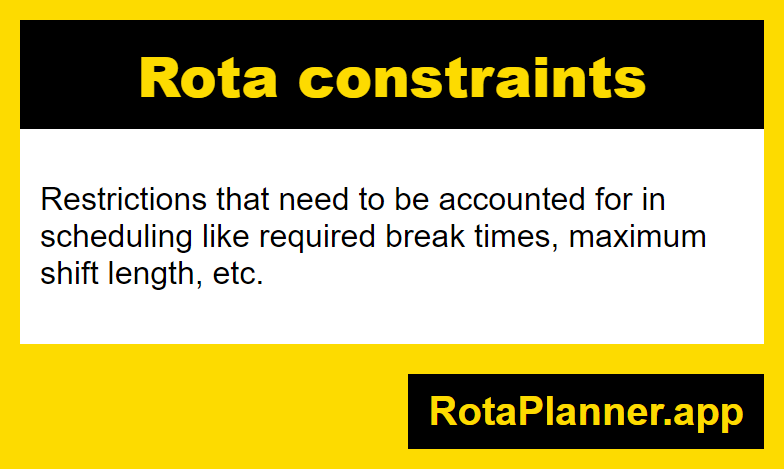 Rota constraints

Restrictions that need to be accounted for in scheduling like required break times, maximum shift length, etc.

RotaPlanner.app