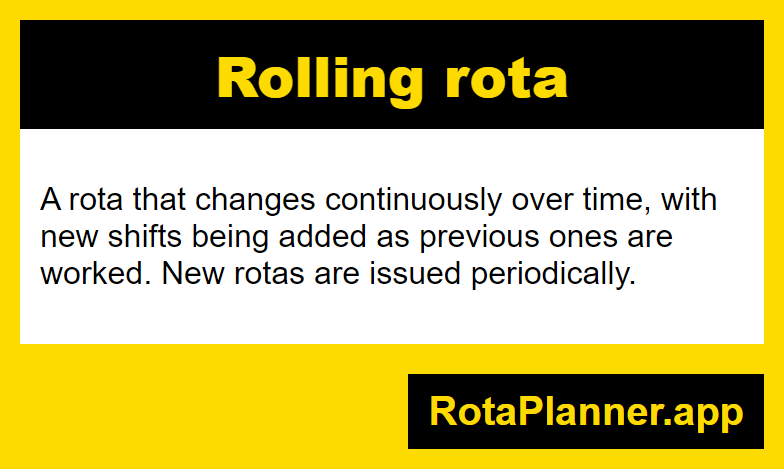 Rolling rota

A rota that changes continuously over time, with new shifts being added as previous ones are worked. New rotas are issued periodically.

RotaPlanner.app