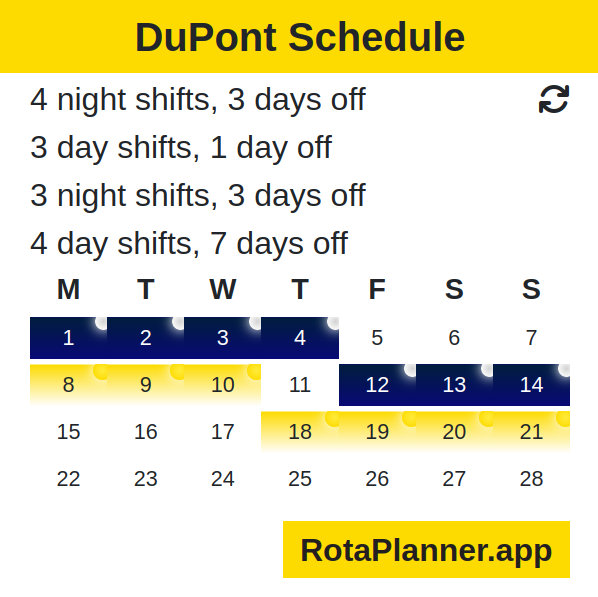 DuPont Schedule

4 night shifts, 3 days off

3 day shifts, 1 day off

3 night shifts, 3 days off

4 day shifts, 7 days off

| M | T | W | T | F | S | S |
|---|---|---|---|---|---|---|
| 1 | 2 | 3 | 4 | 5 | 6 | 7 |
| 8 | 9 | 10 | 11 | 12 | 13 | 14 |
| 15 | 16 | 17 | 18 | 19 | 20 | 21 |
| 22 | 23 | 24 | 25 | 26 | 27 | 28 |

RotaPlanner.app